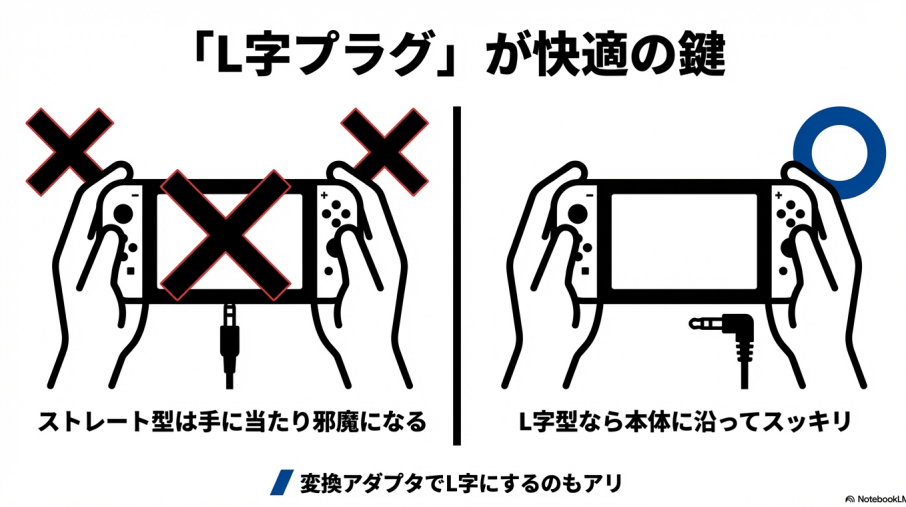 「L字プラグ」が快適の鍵

ストレート型は手に当たり邪魔になる

L字型なら本体に沿ってスッキリ

変換アダプタでL字にするのもアリ

NotebookLM